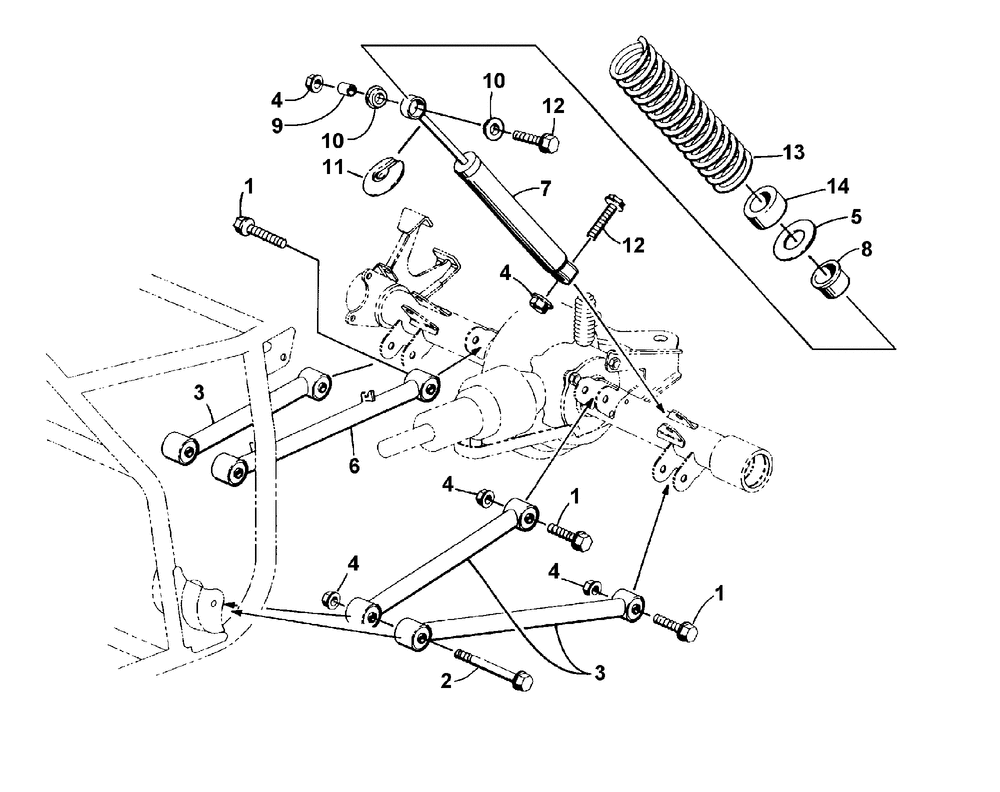 4
9
10
10
12
11
7
13
14
5
8
1
12
4
3
6
4
1
4
4
1
2
3